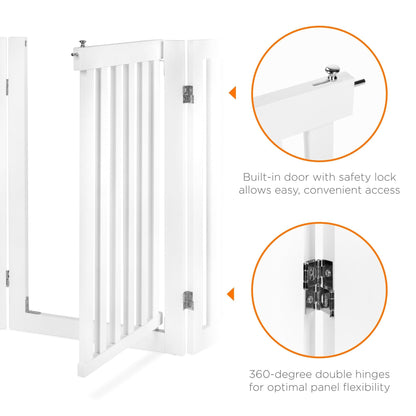 Built-in door with safety lock allows easy, convenient access

360-degree double hinges for optimal panel flexibility