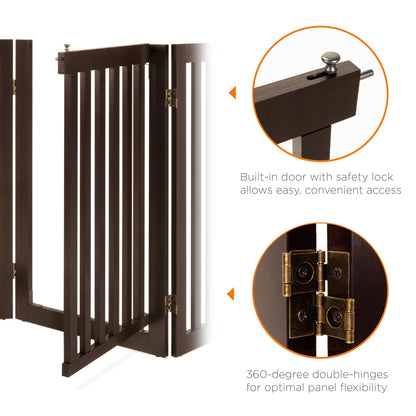 Built-in door with safety lock allows easy, convenient access

360-degree double-hinges for optimal panel flexibility